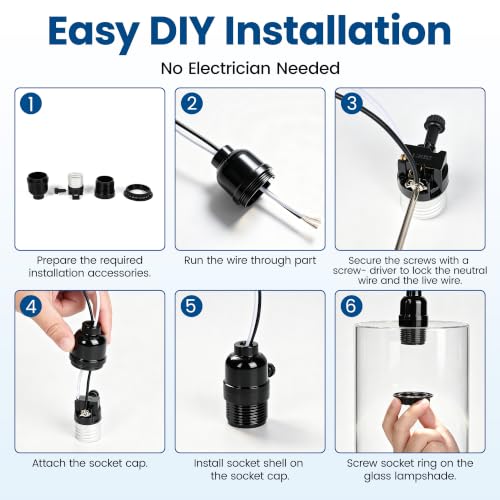 Easy DIY Installation

No Electrician Needed

1

Prepare the required installation accessories.

2

Run the wire through part

3

Secure the screws with a screw- driver to lock the neutral wire and the live wire.

4

Attach the socket cap.

5

Install socket shell on the socket cap.

6

Screw socket ring on the glass lampshade.