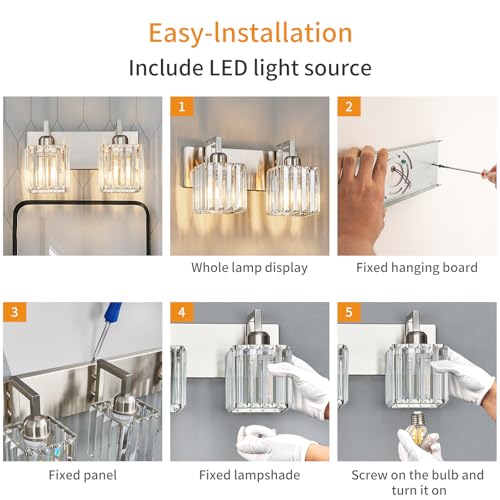 Easy-Installation

Include LED light source

1

Whole lamp display

2

Fixed hanging board

3

Fixed panel

4

Fixed lampshade

5

Screw on the bulb and turn it on