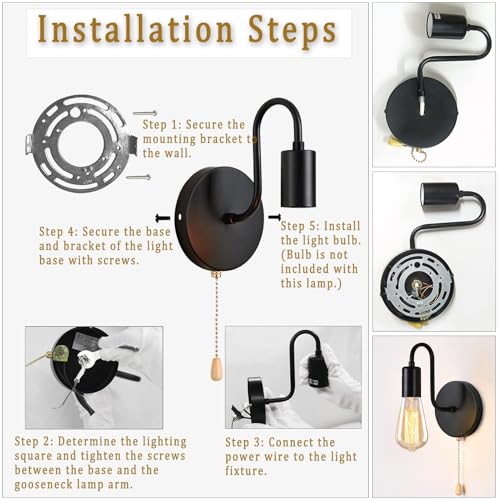 Installation Steps

Step 1: Secure the mounting bracket to the wall.

Step 4: Secure the base and bracket of the light base with screws.

Step 5: Install the light bulb. (Bulb is not included with this lamp.)

Step 2: Determine the lighting square and tighten the screws between the base and the gooseneck lamp arm.

Step 3: Connect the power wire to the light fixture.