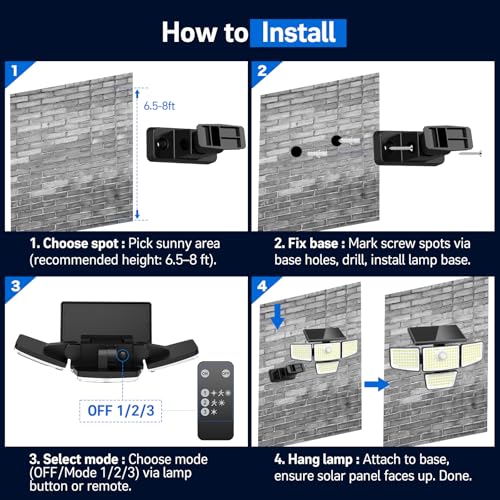 How to Install

1

6.5-8ft

1. Choose spot : Pick sunny area (recommended height: 6.5–8 ft).

2

2. Fix base : Mark screw spots via base holes, drill, install lamp base.

3

OFF 1/2/3

ON OFF

1
2
3

3. Select mode : Choose mode (OFF/Mode 1/2/3) via lamp button or remote.

4

4. Hang lamp : Attach to base, ensure solar panel faces up. Done.