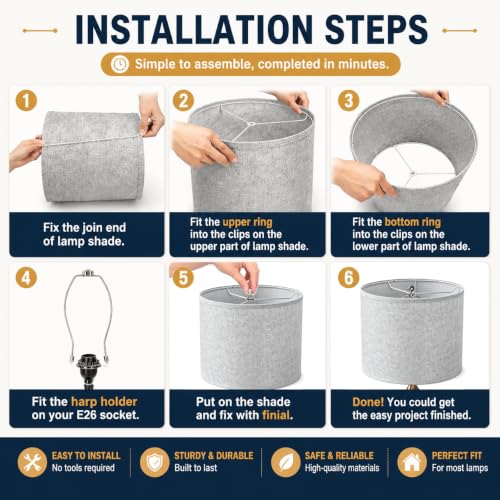 INSTALLATION STEPS

Simple to assemble, completed in minutes.

1

Fix the join end of lamp shade.

2

Fit the upper ring into the clips on the upper part of lamp shade.

3

Fit the bottom ring into the clips on the lower part of lamp shade.

4

Fit the harp holder on your E26 socket.

5

Put on the shade and fix with finial.

6

Done! You could get the easy project finished.

EASY TO INSTALL
No tools required

STURDY & DURABLE
Built to last

SAFE & RELIABLE
High-quality materials

PERFECT FIT
For most lamps