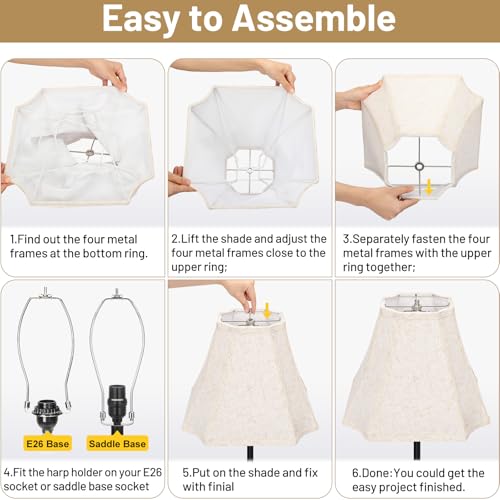 Easy to Assemble

1.Find out the four metal frames at the bottom ring.

2.Lift the shade and adjust the four metal frames close to the upper ring;

3.Separately fasten the four metal frames with the upper ring together;

E26 Base

Saddle Base

4.Fit the harp holder on your E26 socket or saddle base socket

5.Put on the shade and fix with finial

6.Done:You could get the easy project finished.