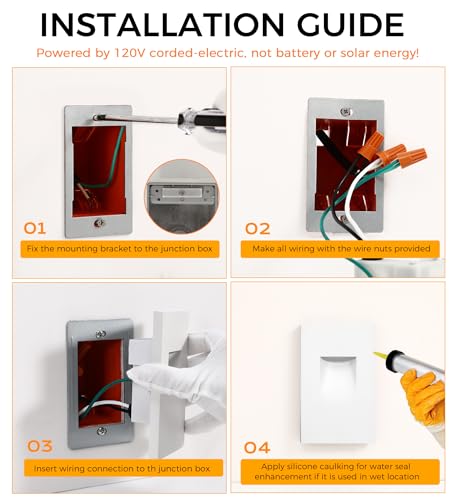 INSTALLATION GUIDE

Powered by 120V corded-electric, not battery or solar energy!

01

Fix the mounting bracket to the junction box

02

Make all wiring with the wire nuts provided

03

Insert wiring connection to th junction box

04

Apply silicone caulking for water seal enhancement if it is used in wet location