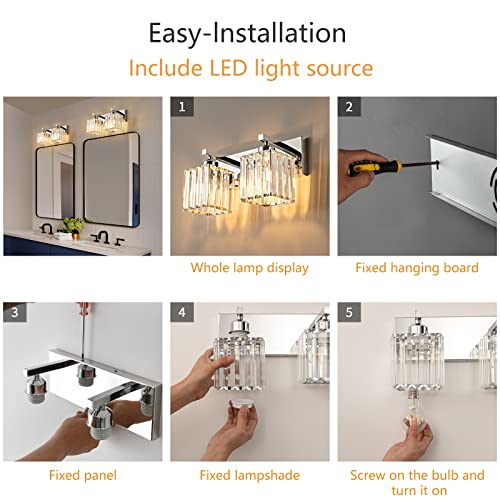 Easy-Installation

Include LED light source

1

Whole lamp display

2

Fixed hanging board

3

Fixed panel

4

Fixed lampshade

5

Screw on the bulb and turn it on