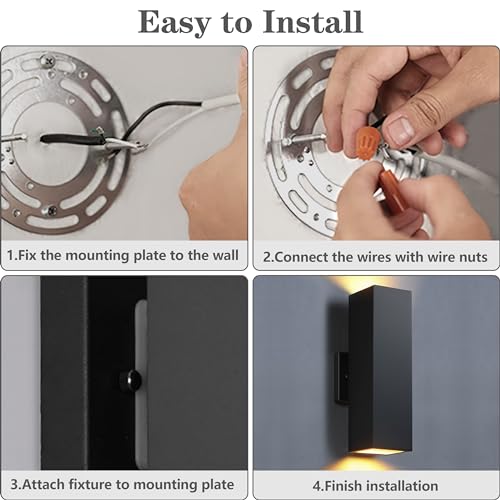 Easy to Install

1.Fix the mounting plate to the wall

2.Connect the wires with wire nuts

3.Attach fixture to mounting plate

4.Finish installation