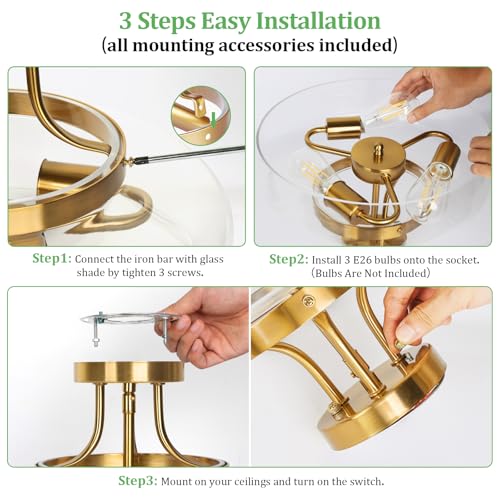 3 Steps Easy Installation
(all mounting accessories included)

Step1: Connect the iron bar with glass shade by tighten 3 screws.

Step2: Install 3 E26 bulbs onto the socket. (Bulbs Are Not Included)

Step3: Mount on your ceilings and turn on the switch.