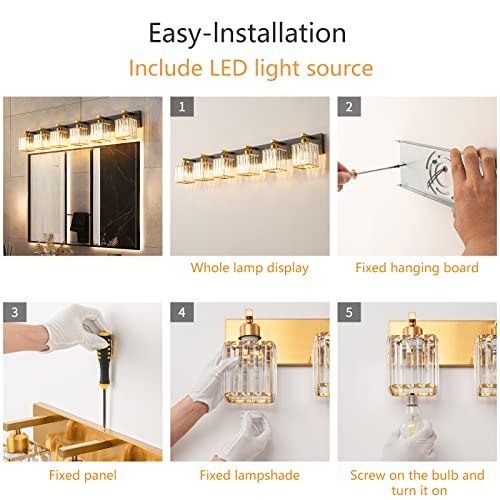 Easy-Installation
Include LED light source

1

Whole lamp display

2

Fixed hanging board

3

Fixed panel

4

Fixed lampshade

5

Screw on the bulb and turn it on