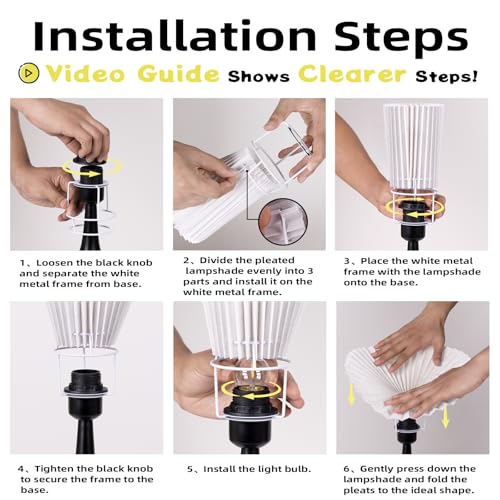 Installation Steps

Video Guide Shows Clearer Steps!

1、Loosen the black knob and separate the white metal frame from base.

2、Divide the pleated lampshade evenly into 3 parts and install it on the white metal frame.

3、Place the white metal frame with the lampshade onto the base.

4、Tighten the black knob to secure the frame to the base.

5、Install the light bulb.

6、Gently press down the lampshade and fold the pleats to the ideal shape.