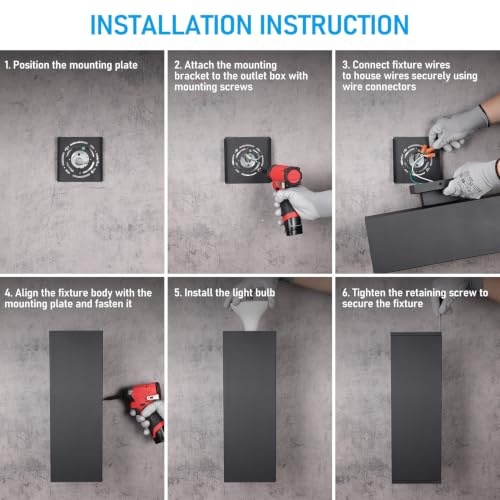 INSTALLATION INSTRUCTION

1. Position the mounting plate

2. Attach the mounting bracket to the outlet box with mounting screws

3. Connect fixture wires to house wires securely using wire connectors

4. Align the fixture body with the mounting plate and fasten it

5. Install the light bulb

6. Tighten the retaining screw to secure the fixture