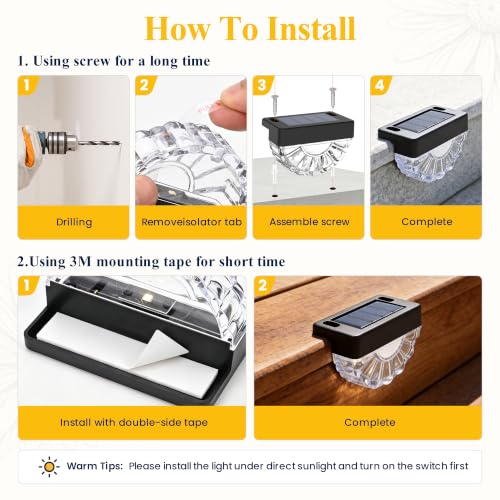 How To Install

1. Using screw for a long time

1
Drilling

2
Removeisolator tab

3
Assemble screw

4
Complete

2.Using 3M mounting tape for short time

1
Install with double-side tape

2
Complete

Warm Tips: Please install the light under direct sunlight and turn on the switch first