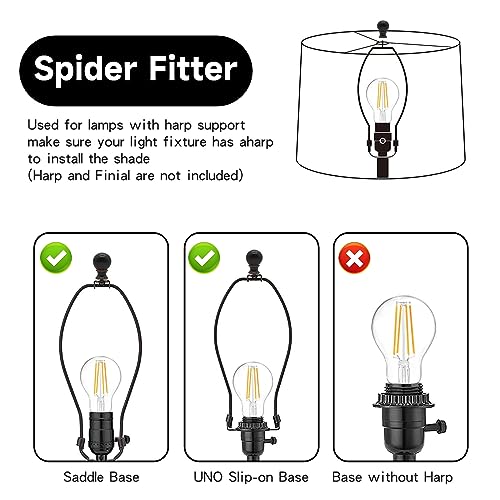 Spider Fitter

Used for lamps with harp support make sure your light fixture has aharp to install the shade
(Harp and Finial are not included)

Saddle Base

UNO Slip-on Base

Base without Harp