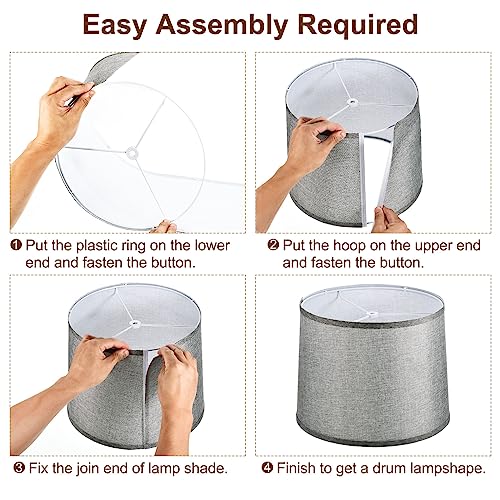 Easy Assembly Required

❶ Put the plastic ring on the lower end and fasten the button.

❷ Put the hoop on the upper end and fasten the button.

❸ Fix the join end of lamp shade.

❹ Finish to get a drum lampshape.