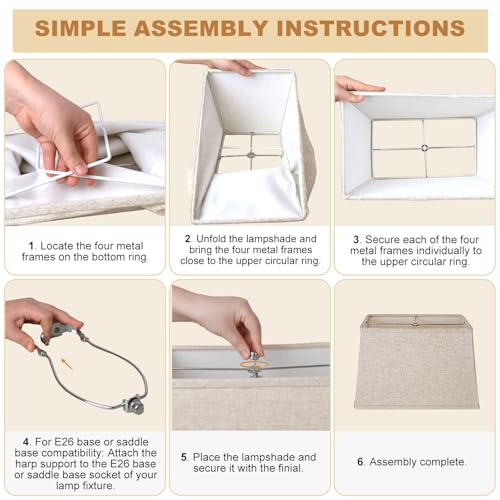 SIMPLE ASSEMBLY INSTRUCTIONS

1. Locate the four metal frames on the bottom ring.

2. Unfold the lampshade and bring the four metal frames close to the upper circular ring.

3. Secure each of the four metal frames individually to the upper circular ring.

4. For E26 base or saddle base compatibility: Attach the harp support to the E26 base or saddle base socket of your lamp fixture.

5. Place the lampshade and secure it with the finial.

6. Assembly complete.