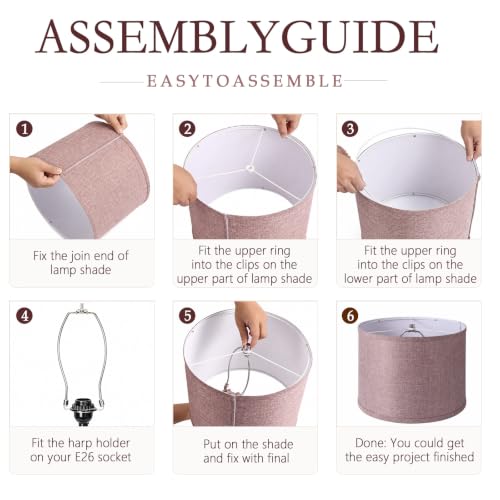 ASSEMBLYGUIDE

EASYTOASSEMBLE

1
Fix the join end of lamp shade

2
Fit the upper ring into the clips on the upper part of lamp shade

3
Fit the upper ring into the clips on the lower part of lamp shade

4
Fit the harp holder on your E26 socket

5
Put on the shade and fix with final

6
Done: You could get the easy project finished