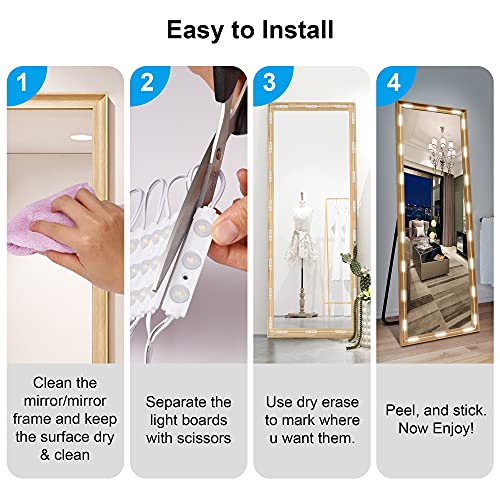 Easy to Install

1

Clean the mirror/mirror frame and keep the surface dry & clean

2

Separate the light boards with scissors

3

Use dry erase to mark where u want them.

4

Peel, and stick. Now Enjoy!