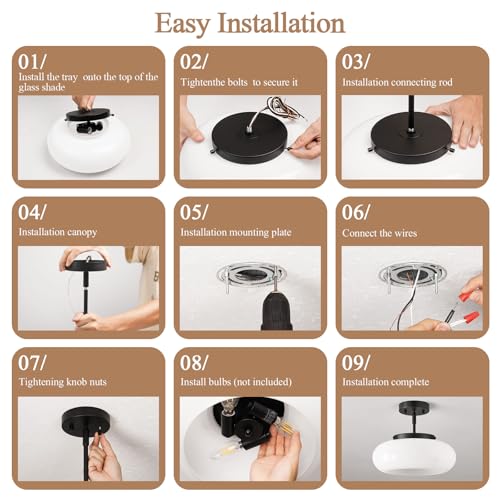 Easy Installation

01/
Install the tray onto the top of the glass shade

02/
Tightenthe bolts to secure it

03/
Installation connecting rod

04/
Installation canopy

05/
Installation mounting plate

06/
Connect the wires

07/
Tightening knob nuts

08/
Install bulbs (not included)

09/
Installation complete