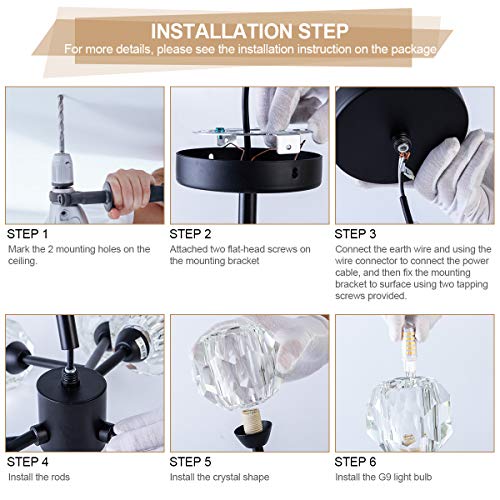 INSTALLATION STEP
For more details, please see the installation instruction on the package

STEP 1
Mark the 2 mounting holes on the ceiling.

STEP 2
Attached two flat-head screws on the mounting bracket

STEP 3
Connect the earth wire and using the wire connector to connect the power cable, and then fix the mounting bracket to surface using two tapping screws provided.

STEP 4
Install the rods

STEP 5
Install the crystal shape

STEP 6
Install the G9 light bulb