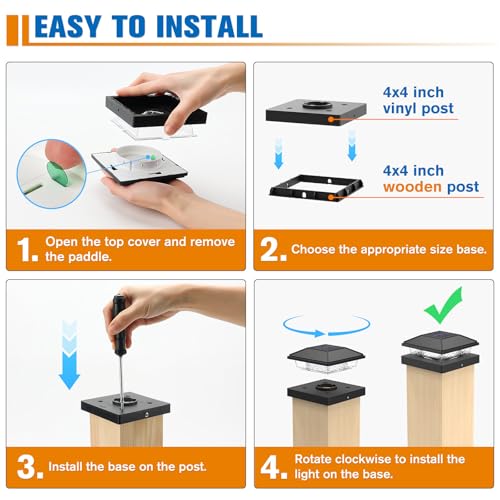 EASY TO INSTALL

1. Open the top cover and remove the paddle.

4x4 inch vinyl post

4x4 inch wooden post

2. Choose the appropriate size base.

3. Install the base on the post.

4. Rotate clockwise to install the light on the base.