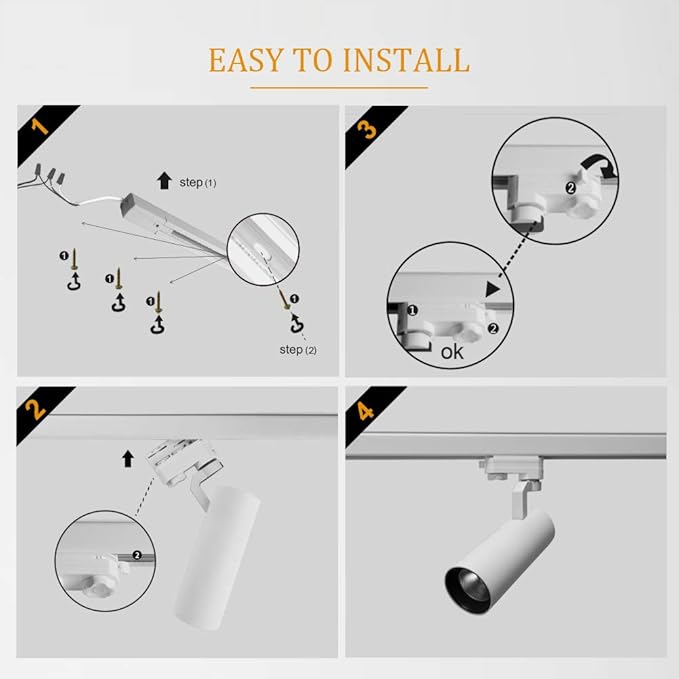 EASY TO INSTALL

1

step (1)

❶
❶
❶
❶

step (2)

3

❷

❶
❷
ok

2

❷

4