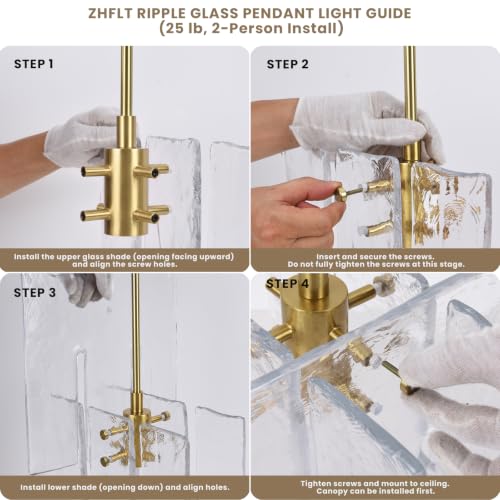 ZHFLT RIPPLE GLASS PENDANT LIGHT GUIDE
(25 lb, 2-Person Install)

STEP 1

Install the upper glass shade (opening facing upward) and align the screw holes.

STEP 2

Insert and secure the screws.
Do not fully tighten the screws at this stage.

STEP 3

Install lower shade (opening down) and align holes.

STEP 4

Tighten screws and mount to ceiling.
Canopy can be installed first.