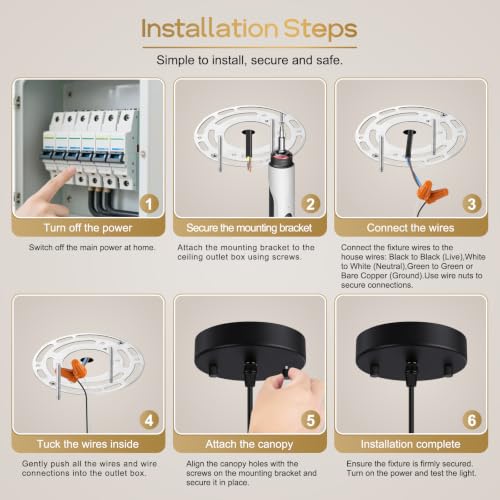 Installation Steps

Simple to install, secure and safe.

1
Turn off the power
Switch off the main power at home.

2
Secure the mounting bracket
Attach the mounting bracket to the ceiling outlet box using screws.

3
Connect the wires
Connect the fixture wires to the house wires: Black to Black (Live),White to White (Neutral),Green to Green or Bare Copper (Ground).Use wire nuts to secure connections.

4
Tuck the wires inside
Gently push all the wires and wire connections into the outlet box.

5
Attach the canopy
Align the canopy holes with the screws on the mounting bracket and secure it in place.

6
Installation complete
Ensure the fixture is firmly secured. Turn on the power and test the light.