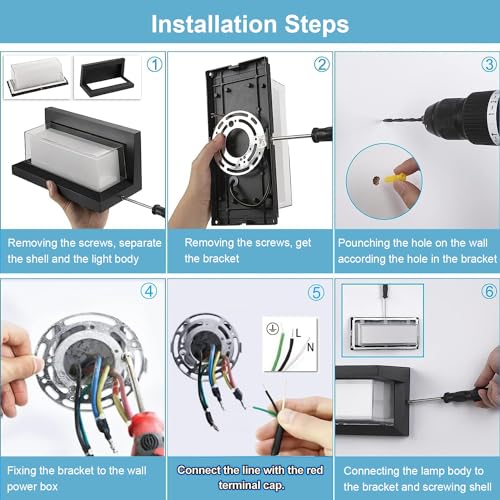 Installation Steps

①

Removing the screws, separate the shell and the light body

②

Removing the screws, get the bracket

③

Pounching the hole on the wall according the hole in the bracket

④

Fixing the bracket to the wall power box

⑤

L

N

Connect the line with the red terminal cap.

⑥

Connecting the lamp body to the bracket and screwing shell