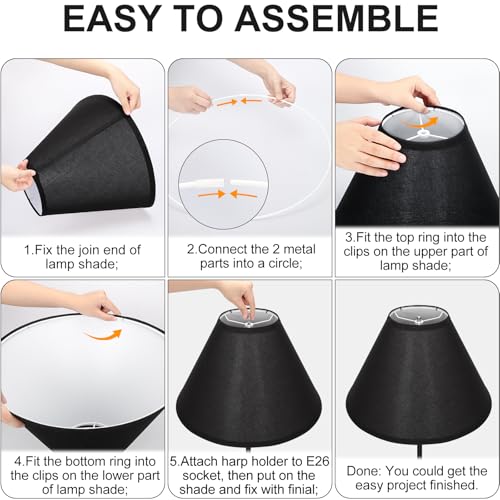 EASY TO ASSEMBLE

1.Fix the join end of lamp shade;

2.Connect the 2 metal parts into a circle;

3.Fit the top ring into the clips on the upper part of lamp shade;

4.Fit the bottom ring into the clips on the lower part of lamp shade;

5.Attach harp holder to E26 socket, then put on the shade and fix with finial;

Done: You could get the easy project finished.