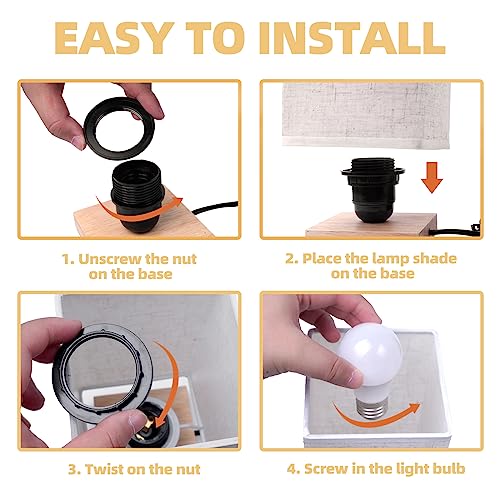 EASY TO INSTALL

1. Unscrew the nut on the base

2. Place the lamp shade on the base

3. Twist on the nut

4. Screw in the light bulb