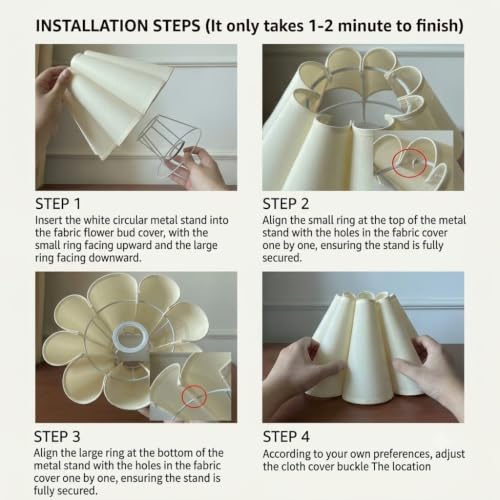 INSTALLATION STEPS (It only takes 1-2 minute to finish)

STEP 1
Insert the white circular metal stand into the fabric flower bud cover, with the small ring facing upward and the large ring facing downward.

STEP 2
Align the small ring at the top of the metal stand with the holes in the fabric cover one by one, ensuring the stand is fully secured.

STEP 3
Align the large ring at the bottom of the metal stand with the holes in the fabric cover one by one, ensuring the stand is fully secured.

STEP 4
According to your own preferences, adjust the cloth cover buckle The location