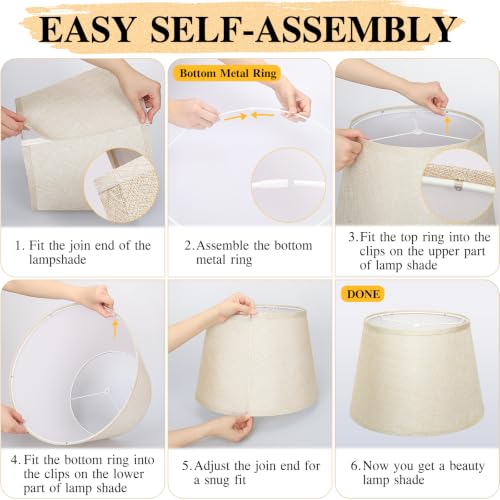 EASY SELF-ASSEMBLY

1. Fit the join end of the lampshade

Bottom Metal Ring

2. Assemble the bottom metal ring

3. Fit the top ring into the clips on the upper part of lamp shade

4. Fit the bottom ring into the clips on the lower part of lamp shade

5. Adjust the join end for a snug fit

DONE

6. Now you get a beauty lamp shade