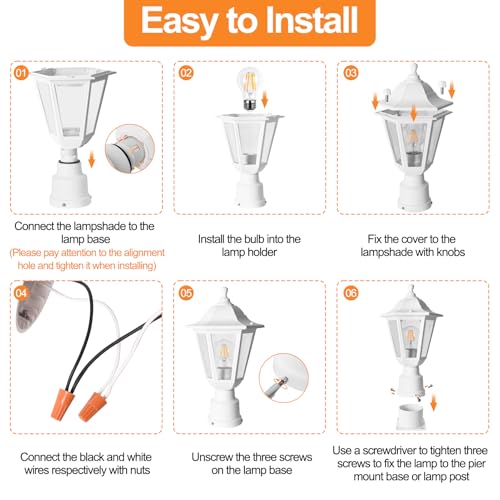 Easy to Install

01

Connect the lampshade to the lamp base
(Please pay attention to the alignment hole and tighten it when installing)

02

Install the bulb into the lamp holder

03

Fix the cover to the lampshade with knobs

04

Connect the black and white wires respectively with nuts

05

Unscrew the three screws on the lamp base

06

Use a screwdriver to tighten three screws to fix the lamp to the pier mount base or lamp post