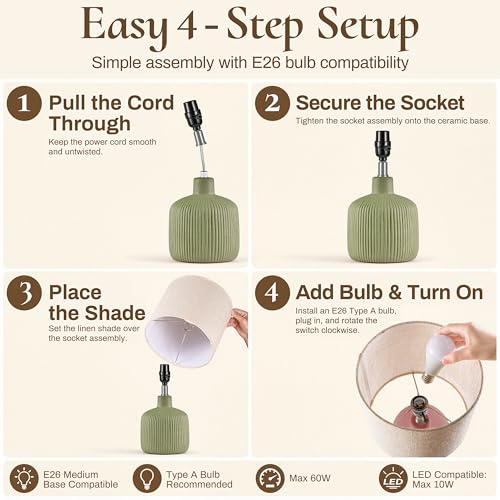 Easy 4 - Step Setup
Simple assembly with E26 bulb compatibility

1 Pull the Cord Through
Keep the power cord smooth and untwisted.

2 Secure the Socket
Tighten the socket assembly onto the ceramic base.

3 Place the Shade
Set the linen shade over the socket assembly.

4 Add Bulb & Turn On
Install an E26 Type A bulb, plug in, and rotate the switch clockwise.

E26 Medium Base Compatible
Type A Bulb Recommended
Max 60W
LED
LED Compatible: Max 10W