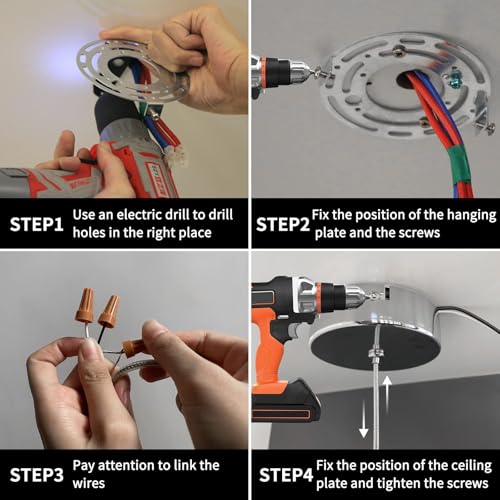 STEP1 Use an electric drill to drill holes in the right place

STEP2 Fix the position of the hanging plate and the screws

STEP3 Pay attention to link the wires

STEP4 Fix the position of the ceiling plate and tighten the screws