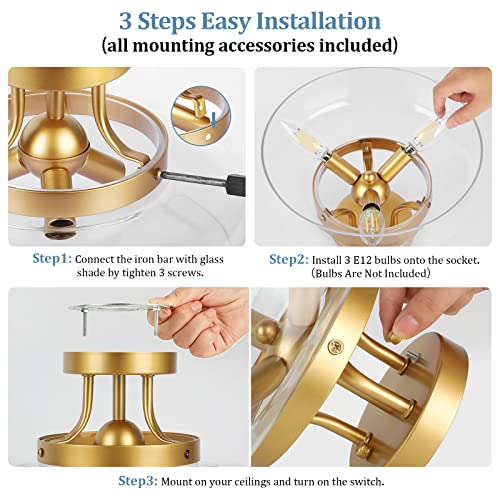 3 Steps Easy Installation
(all mounting accessories included)

Step1: Connect the iron bar with glass shade by tighten 3 screws.

Step2: Install 3 E12 bulbs onto the socket. (Bulbs Are Not Included)

Step3: Mount on your ceilings and turn on the switch.