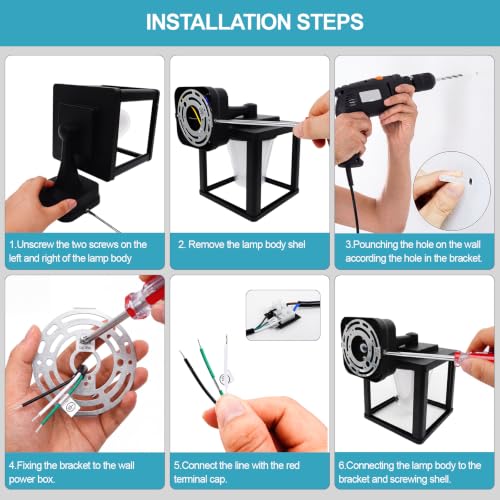 INSTALLATION STEPS

1.Unscrew the two screws on the left and right of the lamp body

2. Remove the lamp body shel

3.Pounching the hole on the wall according the hole in the bracket.

4.Fixing the bracket to the wall power box.

5.Connect the line with the red terminal cap.

6.Connecting the lamp body to the bracket and screwing shell.