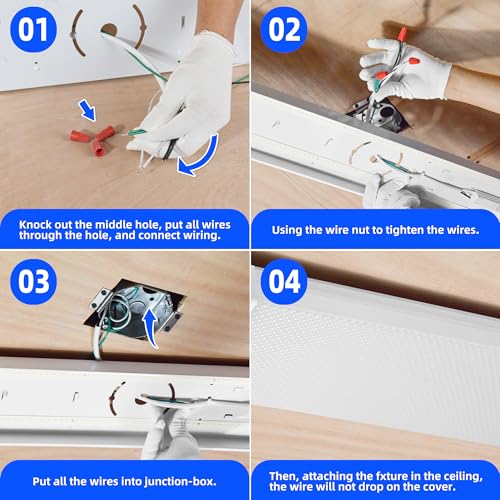 01

Knock out the middle hole, put all wires through the hole, and connect wiring.

02

Using the wire nut to tighten the wires.

03

Put all the wires into junction-box.

04

Then, attaching the fxture in the ceiling, the wire will not drop on the cover.