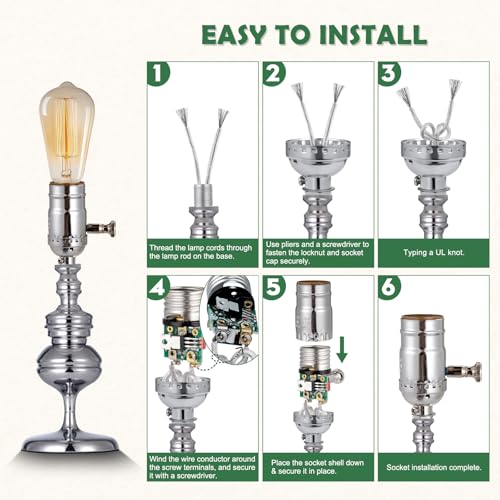 EASY TO INSTALL

1
Thread the lamp cords through the lamp rod on the base.

2
Use pliers and a screwdriver to fasten the locknut and socket cap securely.

3
Typing a UL knot.

4
Wind the wire conductor around the screw terminals, and secure it with a screwdriver.

5
Place the socket shell down & secure it in place.

6
Socket installation complete.