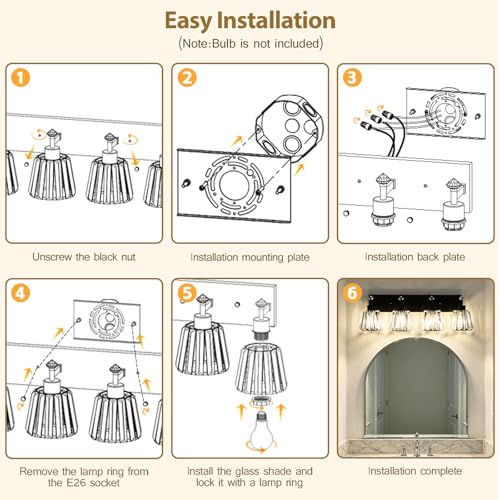 Easy Installation
(Note:Bulb is not included)

1
Unscrew the black nut

2
Installation mounting plate

3
Installation back plate

4
Remove the lamp ring from the E26 socket

5
Install the glass shade and lock it with a lamp ring

6
Installation complete