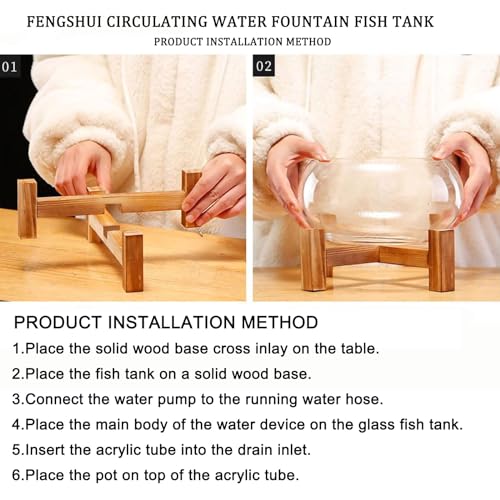 FENGSHUI CIRCULATING WATER FOUNTAIN FISH TANK

PRODUCT INSTALLATION METHOD

01

02

PRODUCT INSTALLATION METHOD

1.Place the solid wood base cross inlay on the table.

2.Place the fish tank on a solid wood base.

3.Connect the water pump to the running water hose.

4.Place the main body of the water device on the glass fish tank.

5.Insert the acrylic tube into the drain inlet.

6.Place the pot on top of the acrylic tube.