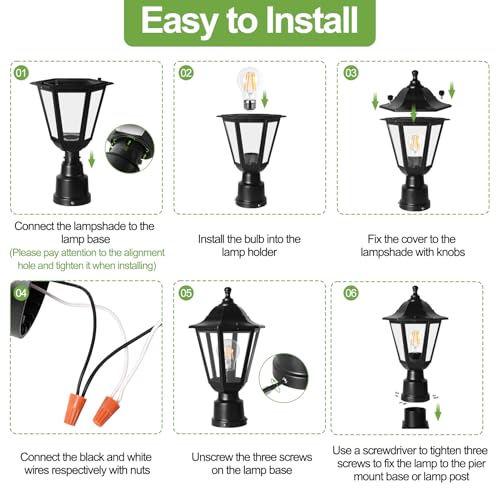 Easy to Install

01

Connect the lampshade to the lamp base
(Please pay attention to the alignment hole and tighten it when installing)

02

Install the bulb into the lamp holder

03

Fix the cover to the lampshade with knobs

04

Connect the black and white wires respectively with nuts

05

Unscrew the three screws on the lamp base

06

Use a screwdriver to tighten three screws to fix the lamp to the pier mount base or lamp post