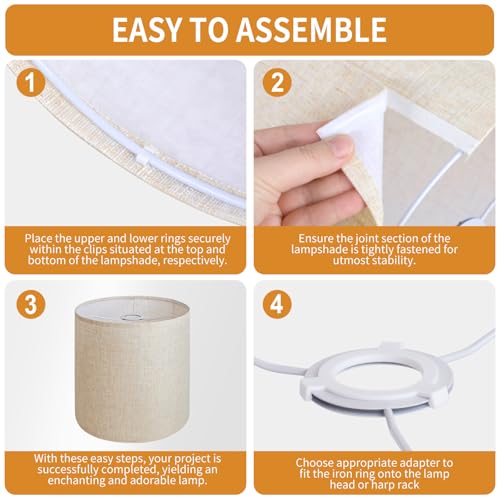 EASY TO ASSEMBLE

1

Place the upper and lower rings securely within the clips situated at the top and bottom of the lampshade, respectively.

2

Ensure the joint section of the lampshade is tightly fastened for utmost stability.

3

With these easy steps, your project is successfully completed, yielding an enchanting and adorable lamp.

4

Choose appropriate adapter to fit the iron ring onto the lamp head or harp rack