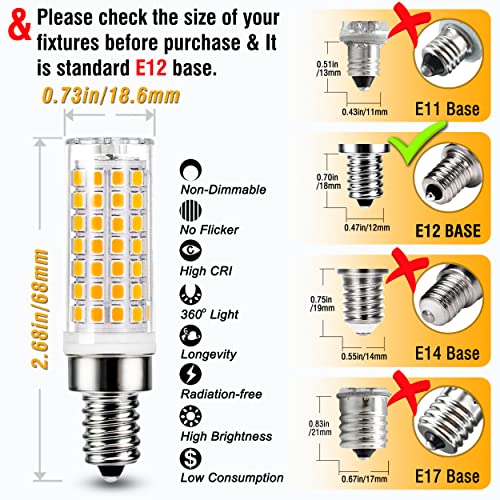 & Please check the size of your fixtures before purchase & It is standard E12 base.

0.73in/18.6mm

2.68in/68mm

Non-Dimmable

No Flicker

High CRI

360° Light

Longevity

Radiation-free

High Brightness

Low Consumption

0.51in /13mm

0.43in/11mm

E11 Base

0.70in /18mm

0.47in/12mm

E12 BASE

0.75in /19mm

0.55in/14mm

E14 Base

0.83in /21mm

0.67in/17mm

E17 Base