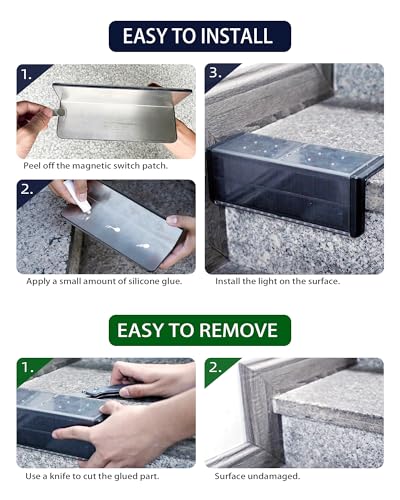 EASY TO INSTALL

1.

Peel off the magnetic switch patch.

2.

Apply a small amount of silicone glue.

3.

Install the light on the surface.

EASY TO REMOVE

1.

Use a knife to cut the glued part.

2.

Surface undamaged.