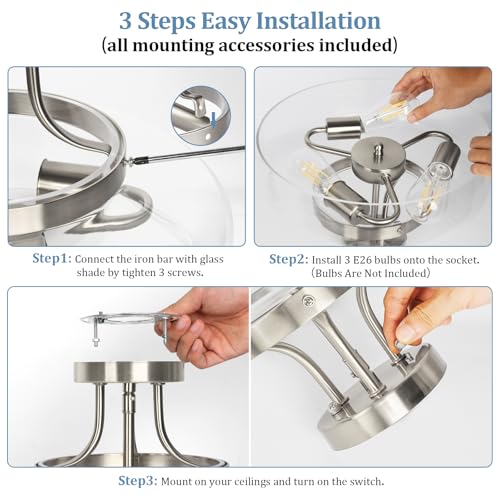 3 Steps Easy Installation
(all mounting accessories included)

Step1: Connect the iron bar with glass shade by tighten 3 screws.

Step2: Install 3 E26 bulbs onto the socket. (Bulbs Are Not Included)

Step3: Mount on your ceilings and turn on the switch.