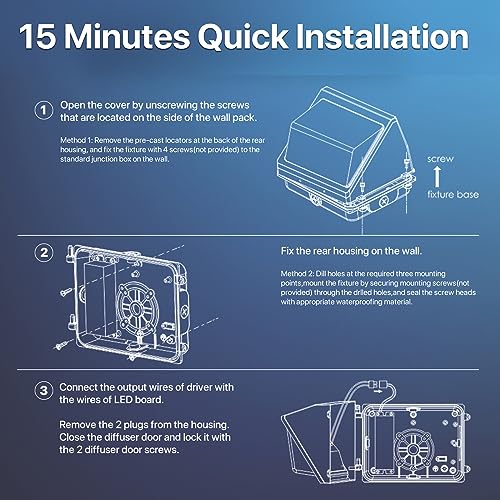 15 Minutes Quick Installation

1 Open the cover by unscrewing the screws that are located on the side of the wall pack.

Method 1: Remove the pre-cast locators at the back of the rear housing, and fix the fixture with 4 screws(not provided) to the standard junction box on the wall.

screw

fixture base

2 Fix the rear housing on the wall.

Method 2: Dill holes at the required three mounting points,mount the fixture by securing mounting screws(not provided) through the drilled holes,and seal the screw heads with appropriate waterproofing material.

3 Connect the output wires of driver with the wires of LED board.

Remove the 2 plugs from the housing. Close the diffuser door and lock it with the 2 diffuser door screws.