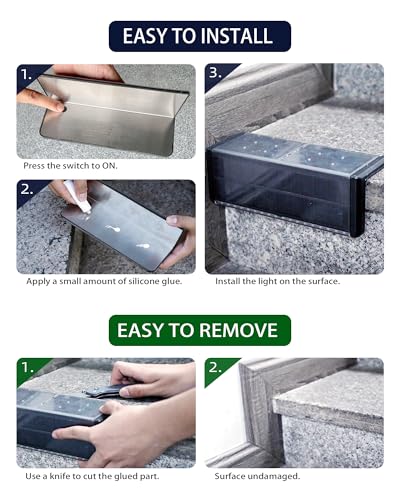 EASY TO INSTALL

1.

Press the switch to ON.

2.

Apply a small amount of silicone glue.

3.

Install the light on the surface.

EASY TO REMOVE

1.

Use a knife to cut the glued part.

2.

Surface undamaged.