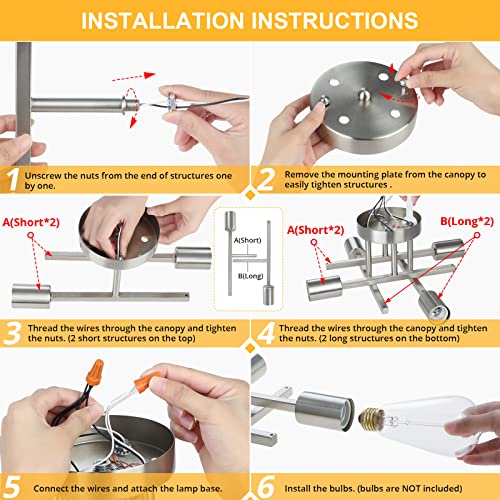 INSTALLATION INSTRUCTIONS

1 Unscrew the nuts from the end of structures one by one.

2 Remove the mounting plate from the canopy to easily tighten structures .

A(Short*2)

A(Short)

B(Long)

A(Short*2)

B(Long*2)

3 Thread the wires through the canopy and tighten the nuts. (2 short structures on the top)

4 Thread the wires through the canopy and tighten the nuts. (2 long structures on the bottom)

5 Connect the wires and attach the lamp base.

6 Install the bulbs. (bulbs are NOT included)