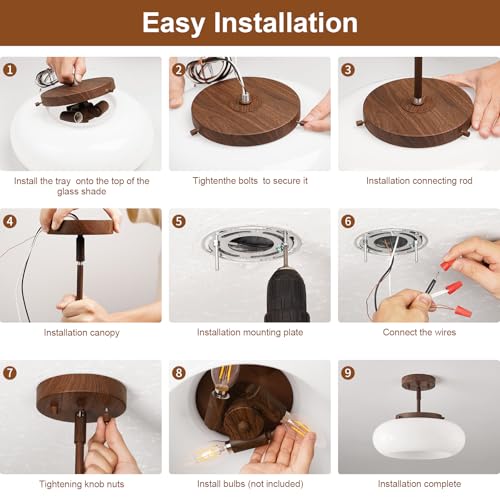 Easy Installation

1
Install the tray onto the top of the glass shade

2
Tightenthe bolts to secure it

3
Installation connecting rod

4
Installation canopy

5
Installation mounting plate

6
Connect the wires

7
Tightening knob nuts

8
Install bulbs (not included)

9
Installation complete