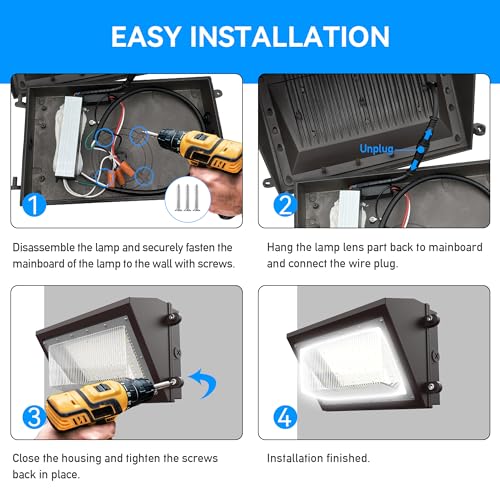 EASY INSTALLATION

1

Disassemble the lamp and securely fasten the mainboard of the lamp to the wall with screws.

Unplug

2

Hang the lamp lens part back to mainboard and connect the wire plug.

3

Close the housing and tighten the screws back in place.

4

Installation finished.