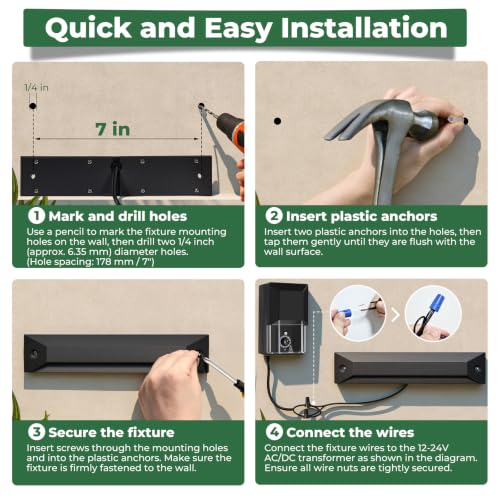 Quick and Easy Installation

1/4 in

7 in

1 Mark and drill holes
Use a pencil to mark the fixture mounting holes on the wall, then drill two 1/4 inch (approx. 6.35 mm) diameter holes. (Hole spacing: 178 mm / 7")

2 Insert plastic anchors
Insert two plastic anchors into the holes, then tap them gently until they are flush with the wall surface.

3 Secure the fixture
Insert screws through the mounting holes and into the plastic anchors. Make sure the fixture is firmly fastened to the wall.

4 Connect the wires
Connect the fixture wires to the 12-24V AC/DC transformer as shown in the diagram. Ensure all wire nuts are tightly secured.